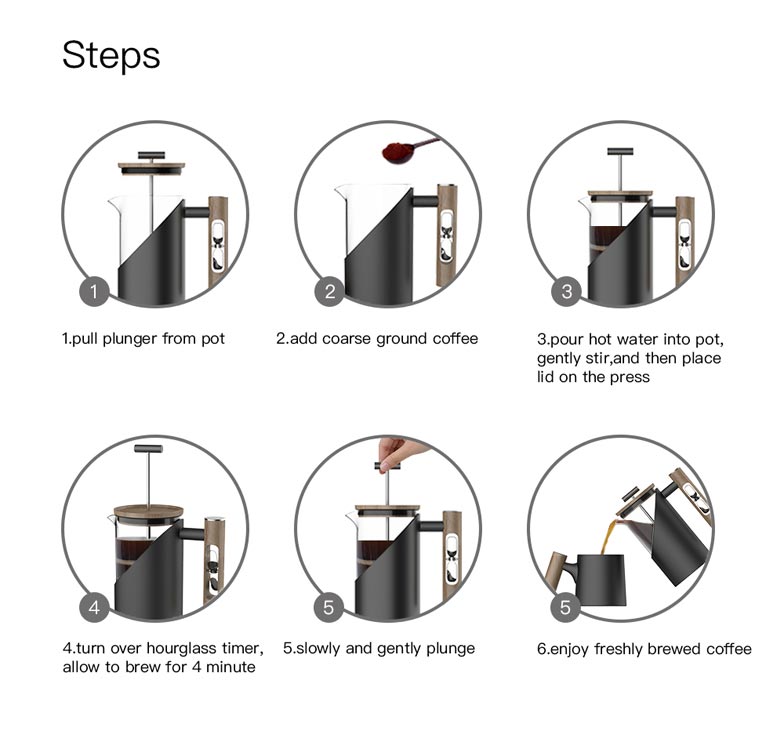 Steps

1

1.pull plunger from pot

2

2.add coarse ground coffee

3

3.pour hot water into pot, gently stir,and then place lid on the press

4

4.turn over hourglass timer, allow to brew for 4 minute

5

5.slowly and gently plunge

5

6.enjoy freshly brewed coffee