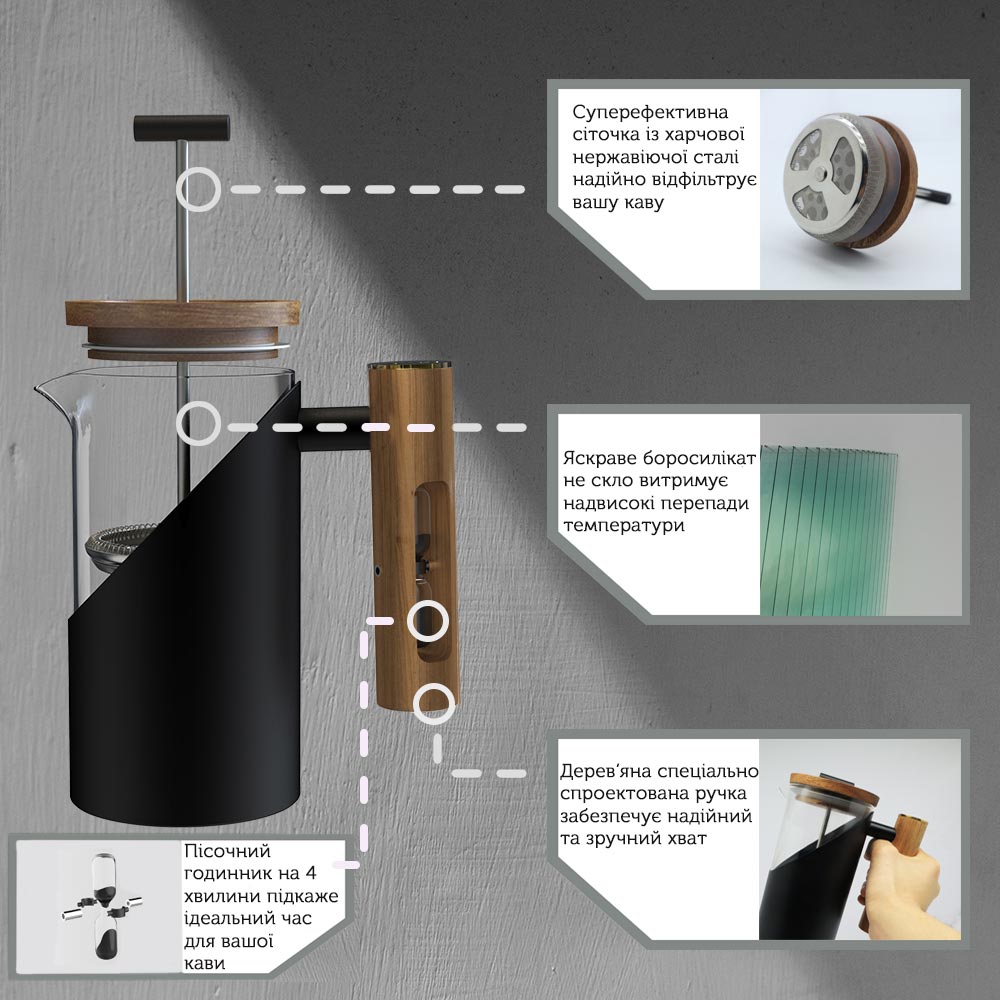 Суперефективна сіточка із харчової нержавіючої сталі надійно відфільтрує вашу каву

Яскраве боросилікат не скло витримує надвисокі перепади температури

Дерев'яна спеціально спроектована ручка забезпечує надійний та зручний хват

Пісочний годинник на 4 хвилини підкаже ідеальний час для вашої кави